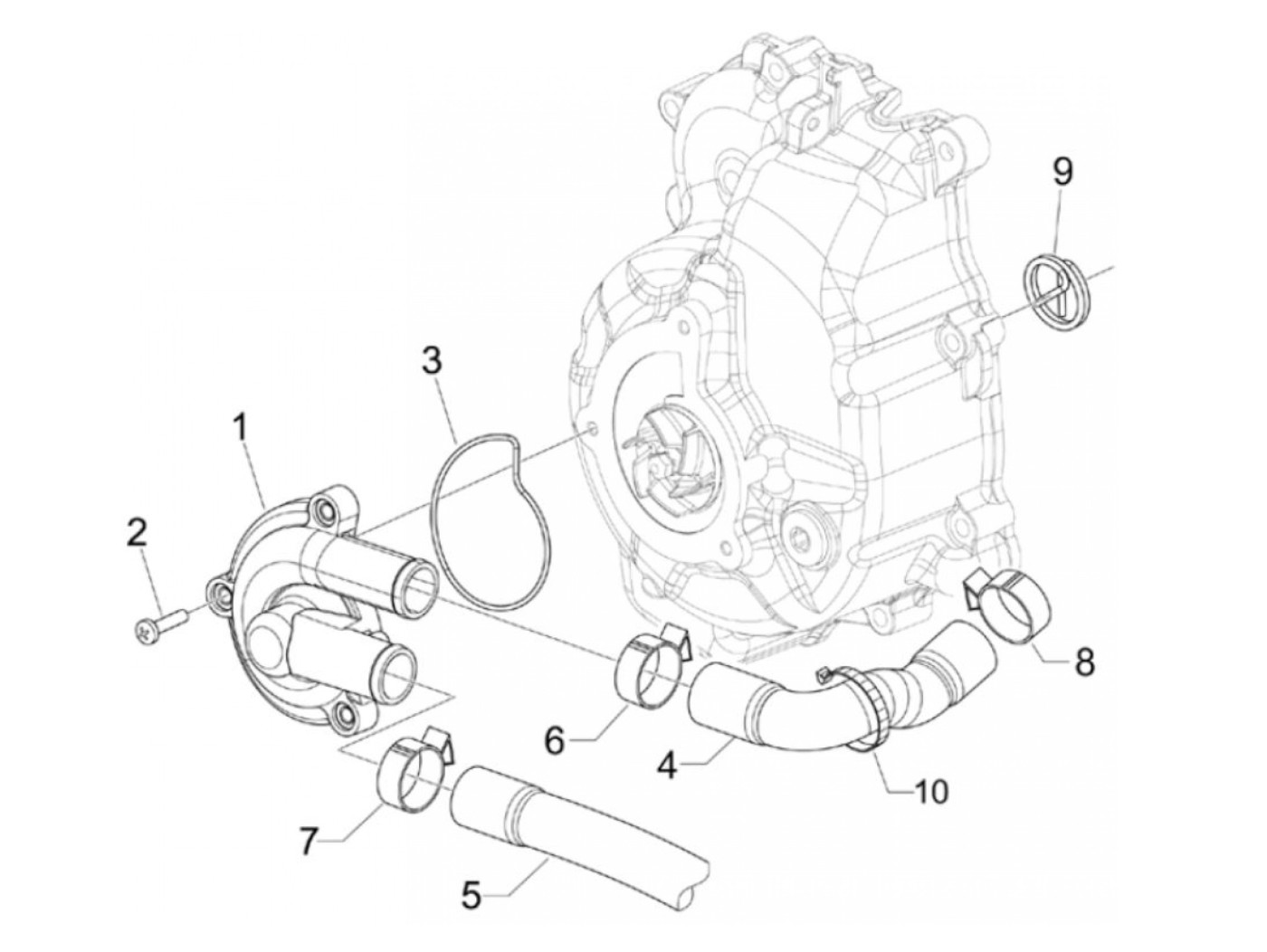 9
3
1
2
8
6
4
10
7
5